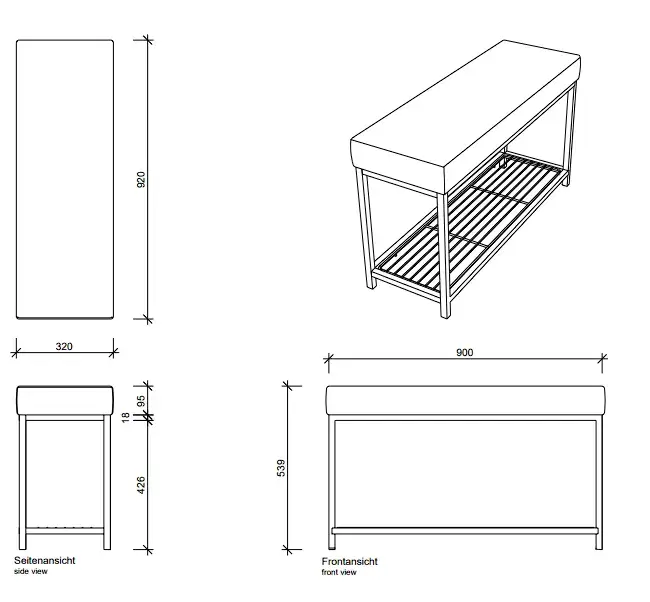 920

320

95
18
426

Seitenansicht
side view

900

539

Frontansicht
front view