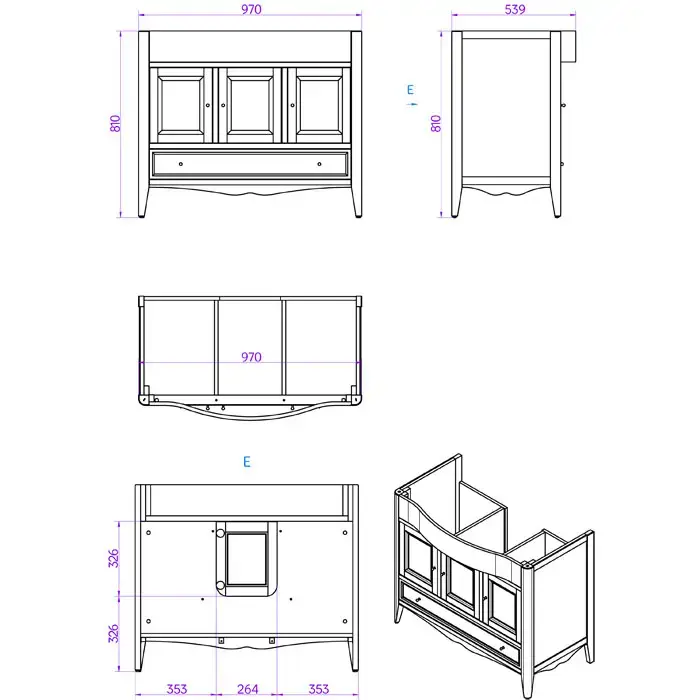 970

539

810

E

810

970

E

326

326

353

264

353