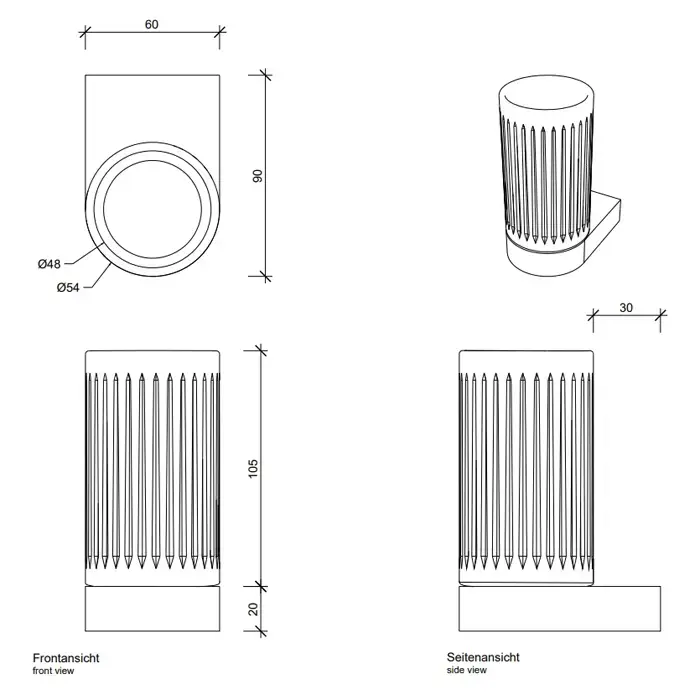 60

90

Ø48

Ø54

30

105

20

Frontansicht
front view

Seitenansicht
side view