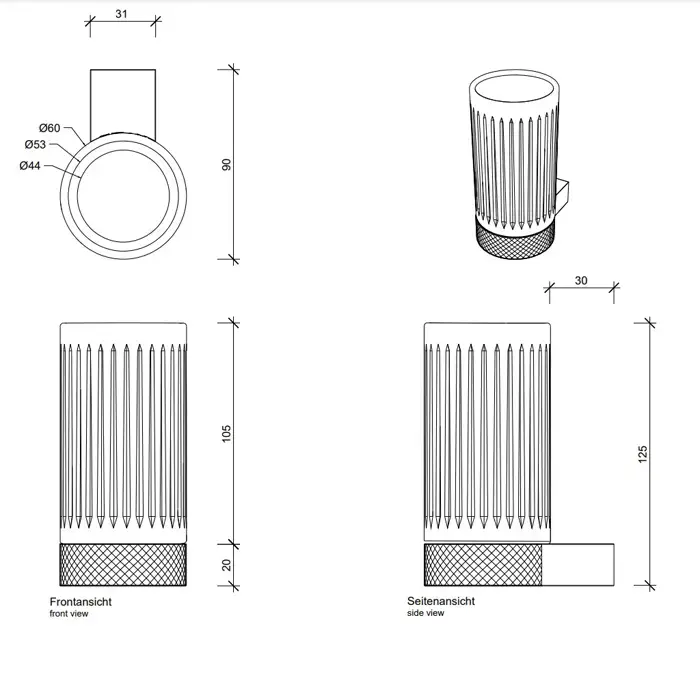 31

Ø60
Ø53
Ø44

90

30

105

20

125

Frontansicht
front view

Seitenansicht
side view