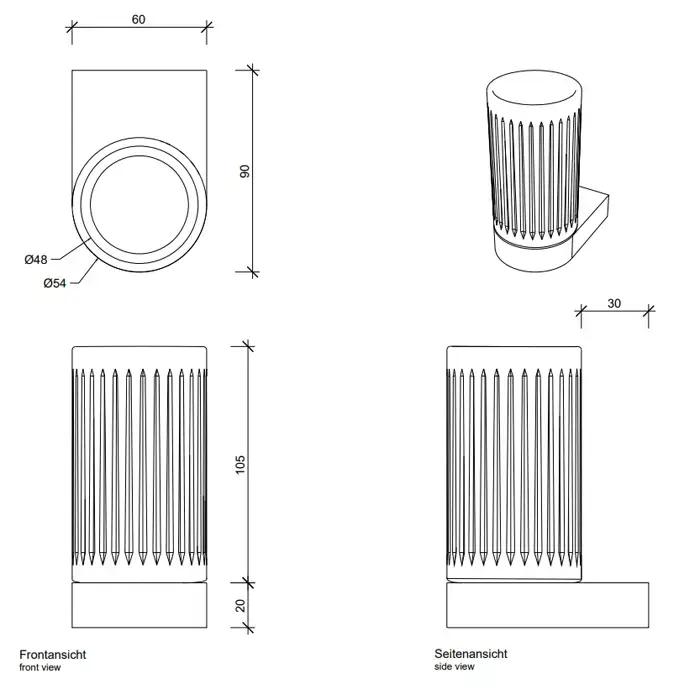 60

90

Ø48

Ø54

30

105

20

Frontansicht
front view

Seitenansicht
side view