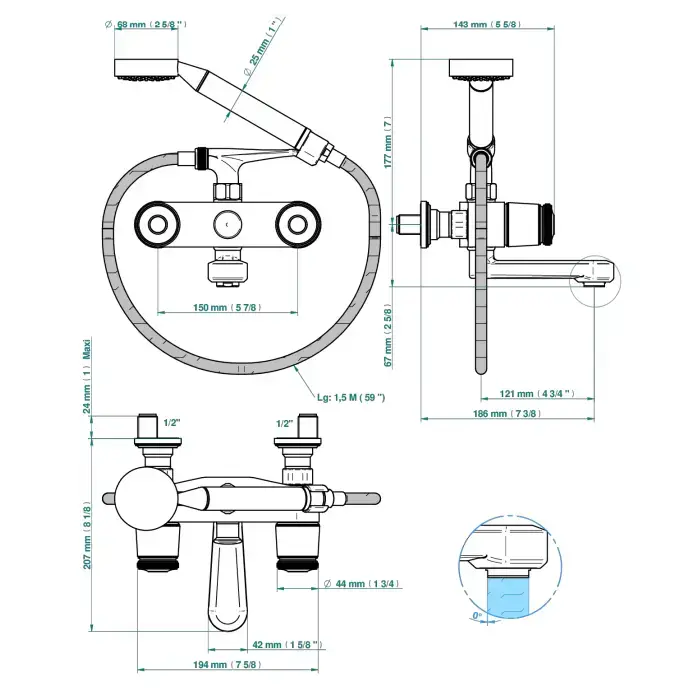 ∅ 68 mm ( 2 5/8 " )

∅ 25 mm ( 1 " )

143 mm ( 5 5/8 )

177 mm ( 7 )

150 mm ( 5 7/8 )

67 mm ( 2 5/8 )

Lg: 1,5 M ( 59 " )

121 mm ( 4 3/4 " )

186 mm ( 7 3/8 )

24 mm ( 1 ) Maxi

1/2"

1/2"

207 mm ( 8 1/8 )

∅ 44 mm ( 1 3/4 )

42 mm ( 1 5/8 " )

194 mm ( 7 5/8 )

0°