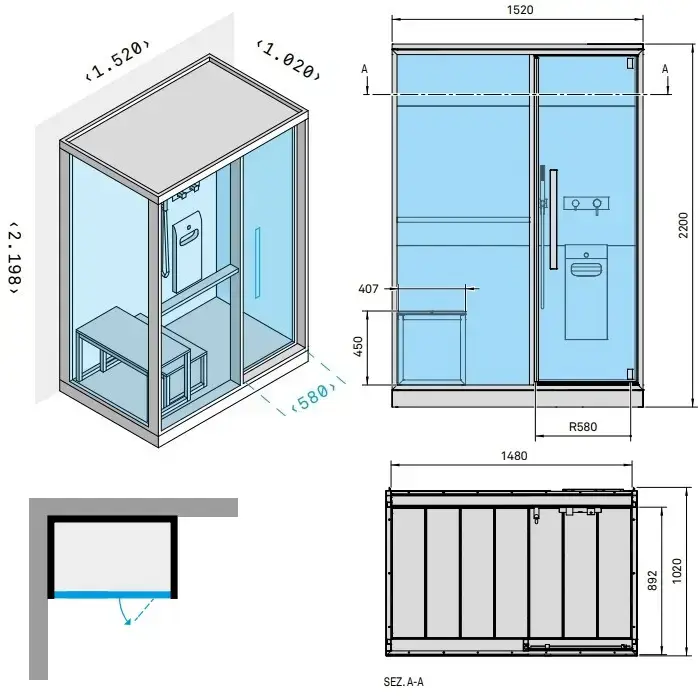 ‹1.520›
‹1.020›
‹2.198›
‹580›
1520
A
A
2200
407
450
R580
1480
892
1020
SEZ. A-A