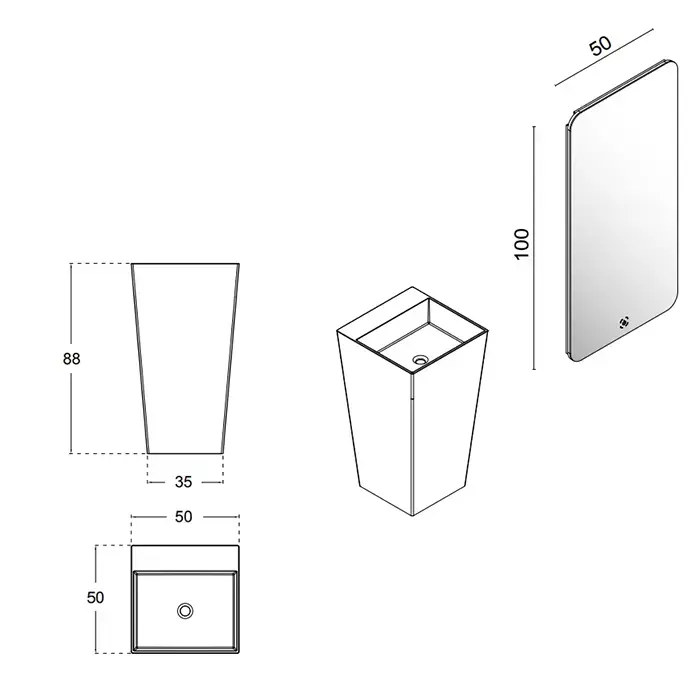 50

100

88

35

50

50