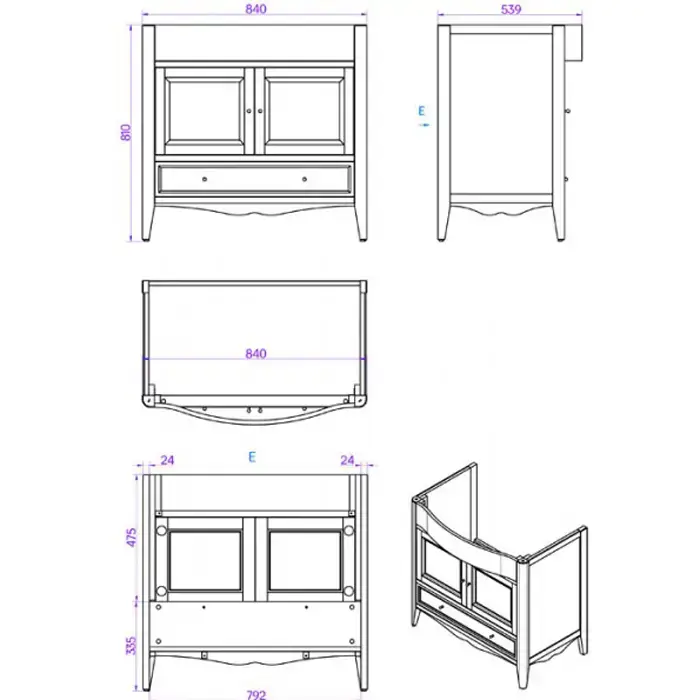 840

539

810

E

840

24

E

24

475

335

792