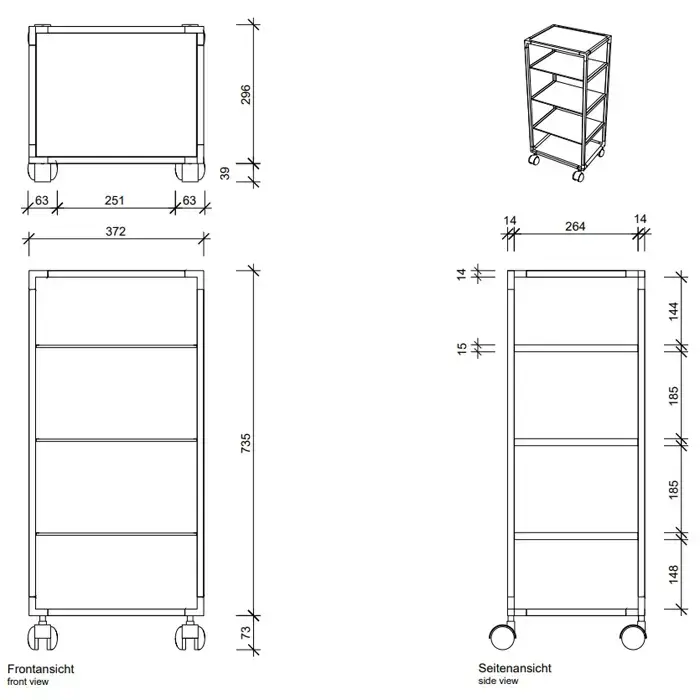 296
39
63
251
63
372
735
73
Frontansicht
front view

14
264
14
14
15
144
185
185
148
Seitenansicht
side view