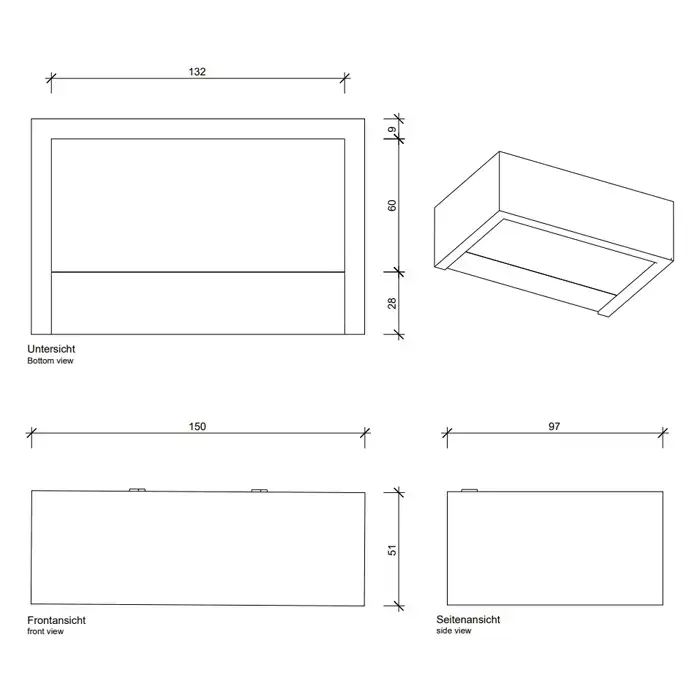 132

9

60

28

Untersicht
Bottom view

150

97

51

Frontansicht
front view

Seitenansicht
side view